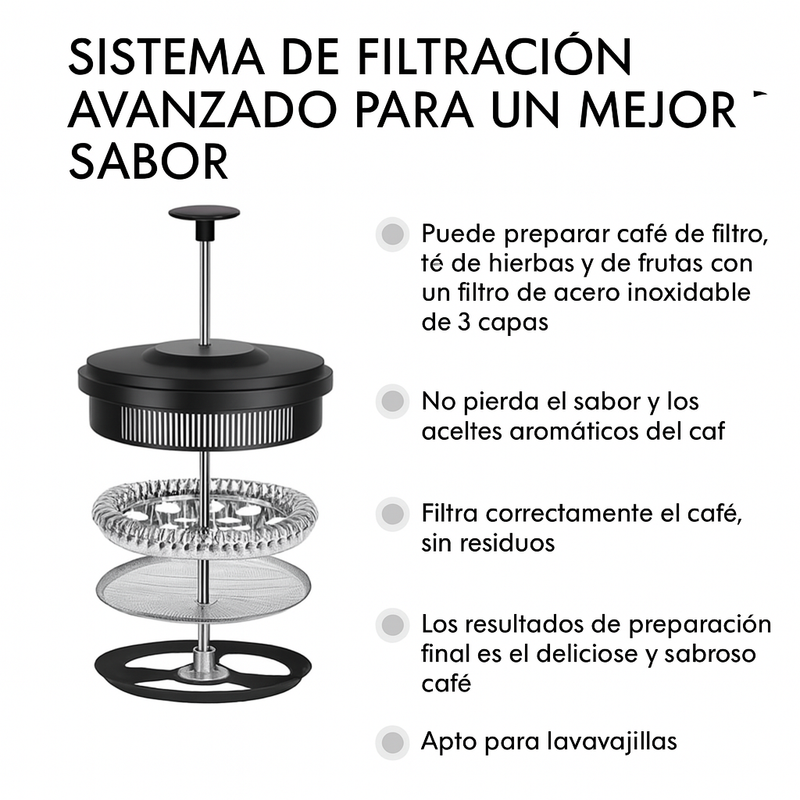 SISTEMA DE FILTRACIÓN AVANZADO PARA UN MEJOR SABOR

Puede preparar café de filtro, té de hierbas y de frutas con un filtro de acero inoxidable de 3 capas

No pierda el sabor y los aceltes aromáticos del caf

Filtra correctamente el café, sin residuos

Los resultados de preparación final es el deliciose y sabroso café

Apto para lavavajillas