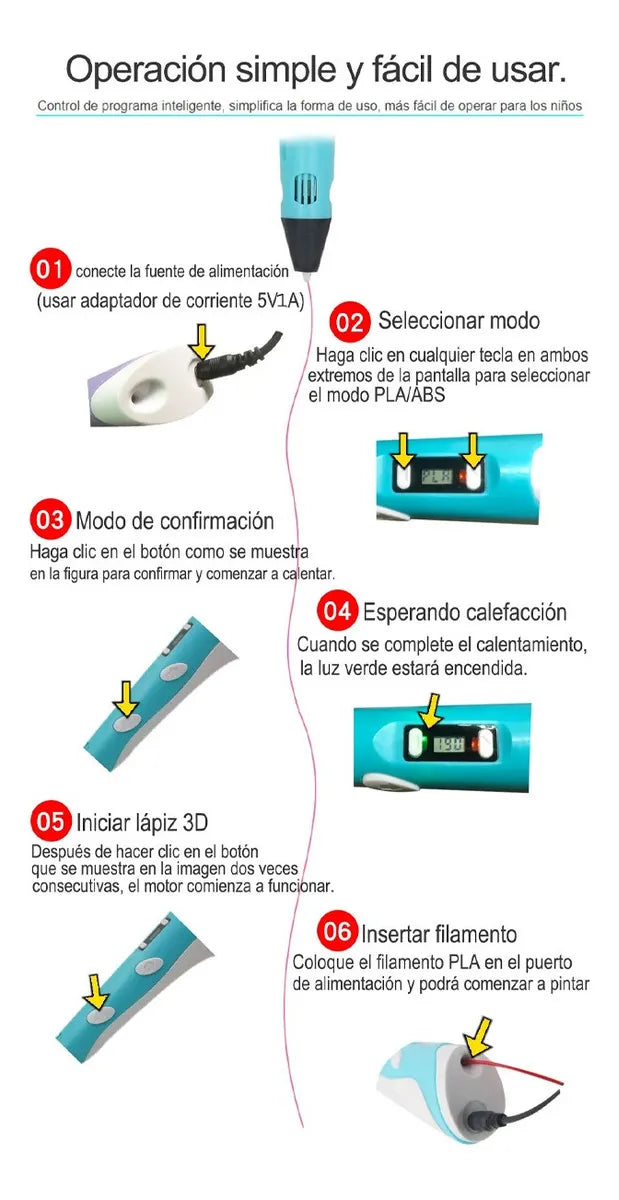 Operación simple y fácil de usar.

Control de programa inteligente, simplifica la forma de uso, más fácil de operar para los niños

01 conecte la fuente de alimentación (usar adaptador de corriente 5V1A)

02 Seleccionar modo

Haga clic en cualquier tecla en ambos extremos de la pantalla para seleccionar el modo PLA/ABS

PLA

03 Modo de confirmación

Haga clic en el botón como se muestra en la figura para confirmar y comenzar a calentar.

04 Esperando calefacción

Cuando se complete el calentamiento, la luz verde estará encendida.

190

05 Iniciar lápiz 3D

Después de hacer clic en el botón que se muestra en la imagen dos veces consecutivas, el motor comienza a funcionar.

06 Insertar filamento

Coloque el filamento PLA en el puerto de alimentación y podrá comenzar a pintar